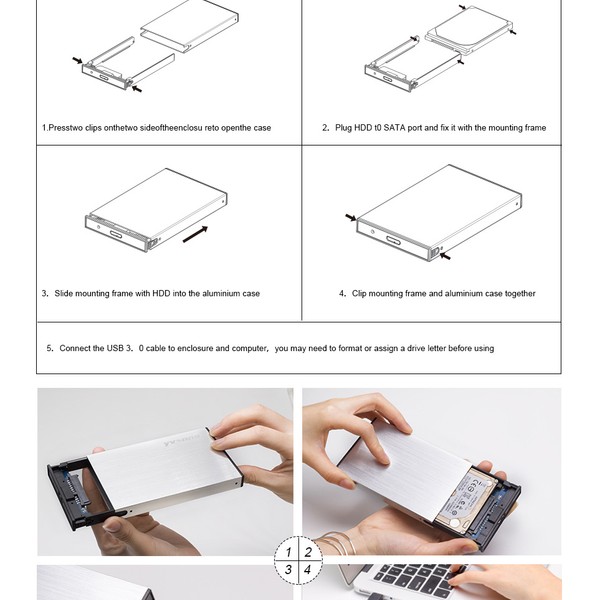 1.Presstwo clips onthetwo sideoftheenclosu reto openthe case

2. Plug HDD t0 SATA port and fix it with the mounting frame

3. Slide mounting frame with HDD into the aluminium case

4. Clip mounting frame and aluminium case together

5. Connect the USB 3. 0 cable to enclosure and computer, you may need to format or assign a drive letter before using

1 2
3 4