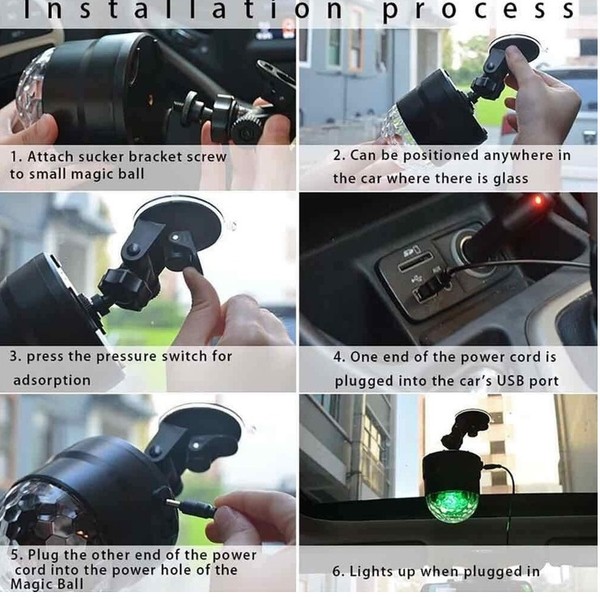 Installation process

1. Attach sucker bracket screw to small magic ball

2. Can be positioned anywhere in the car where there is glass

3. press the pressure switch for adsorption

4. One end of the power cord is plugged into the car's USB port

5. Plug the other end of the power cord into the power hole of the Magic Ball

6. Lights up when plugged in